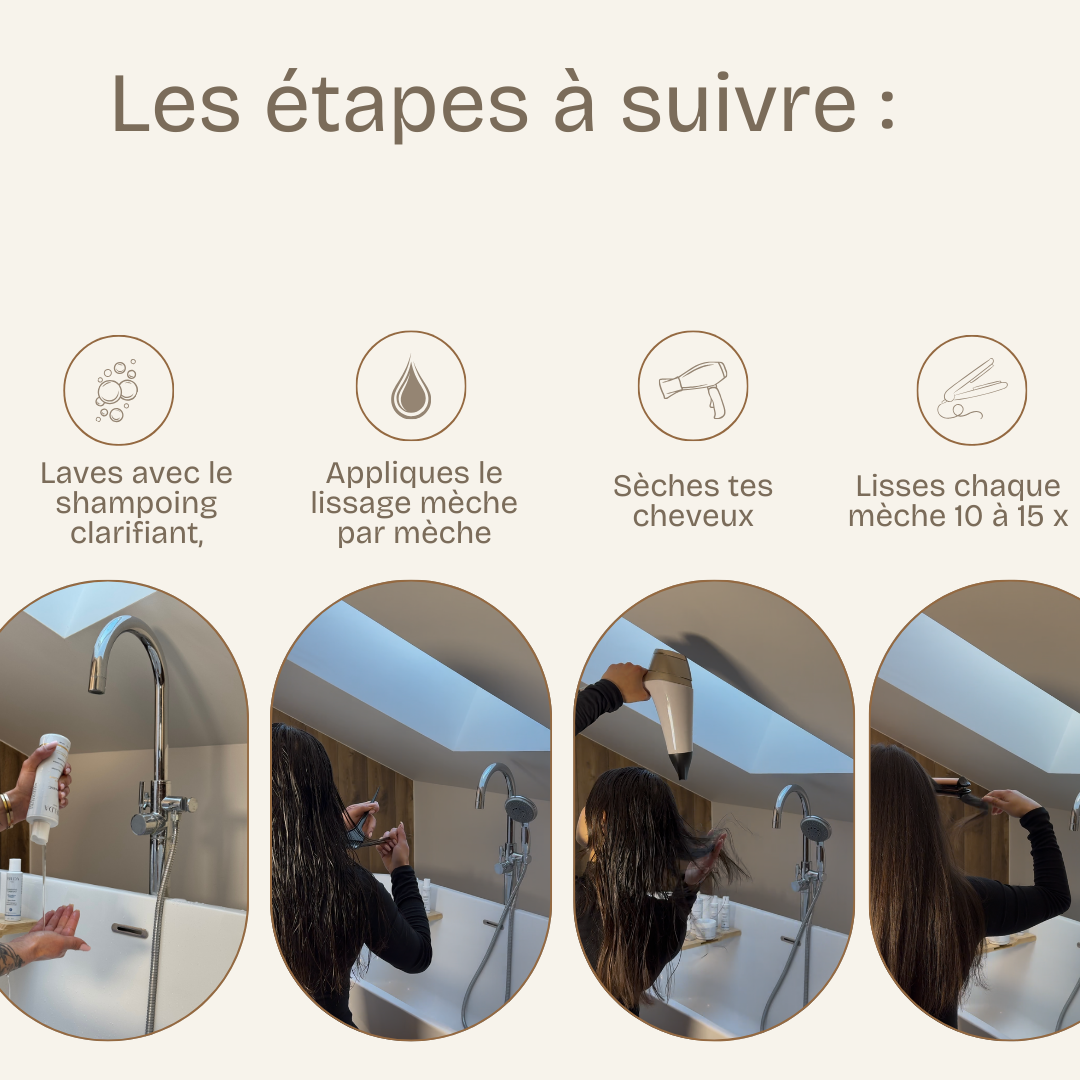 Les étapes à suivre :

Laves avec le shampoing clarifiant,

Appliques le lissage mèche par mèche

Sèches tes cheveux

Lisses chaque mèche 10 à 15 x